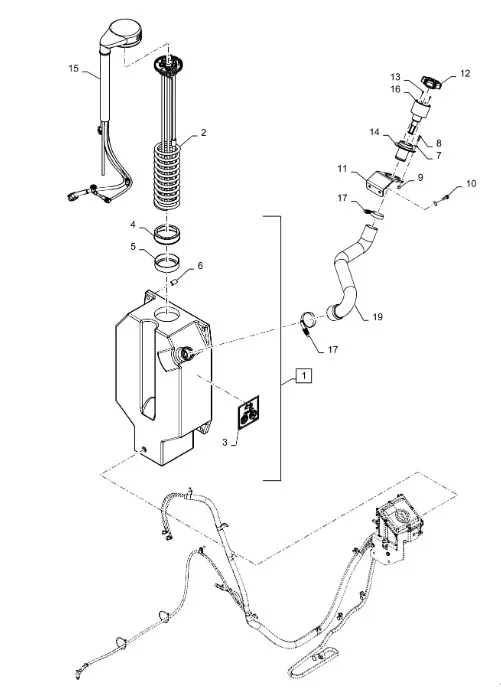 15
2
13
12
16
14
8
7
11
9
10
17
4
5
6
19
17
1
3