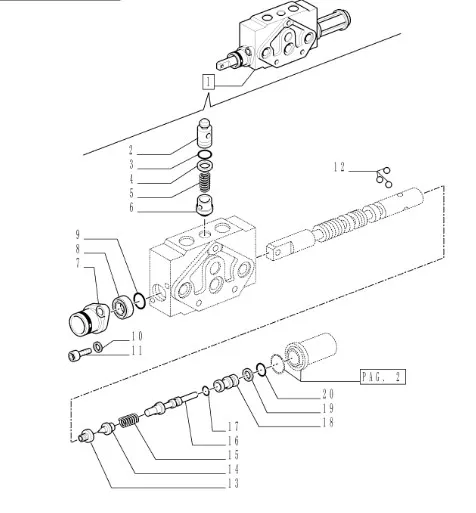 1
2
3
4
5
6
12
9
8
7
10
11
PAG. 2
20
19
18
17
16
15
14
13