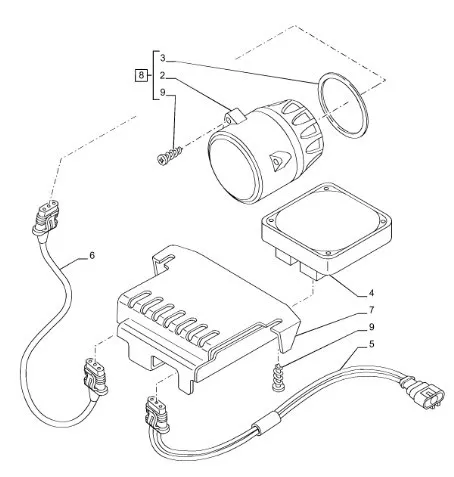 8
3
2
9
6
4
7
9
5