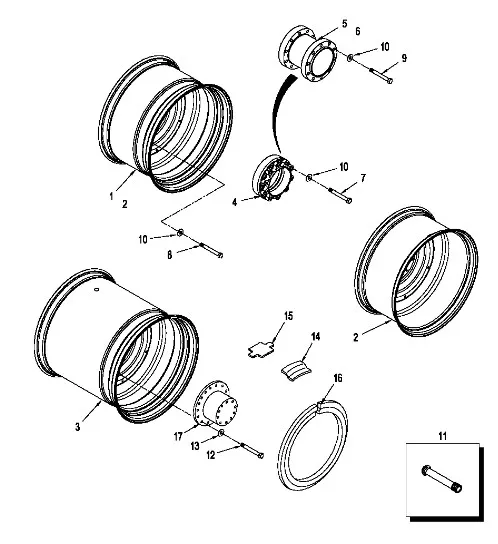 5
6
10
9
10
7
1
2
4
10
8
2
15
14
16
3
17
13
12
11